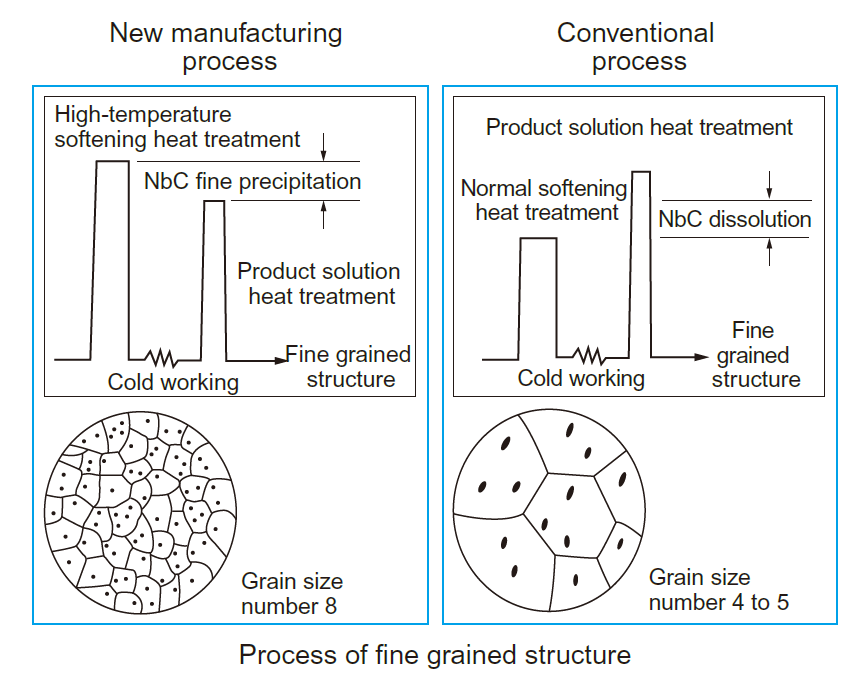 New manufacturing process

High-temperature softening heat treatment

NbC fine precipitation

Product solution heat treatment

Cold working

Fine grained structure

Grain size number 8

Conventional process

Product solution heat treatment

Normal softening heat treatment

NbC dissolution

Cold working

Fine grained structure

Grain size number 4 to 5

Process of fine grained structure